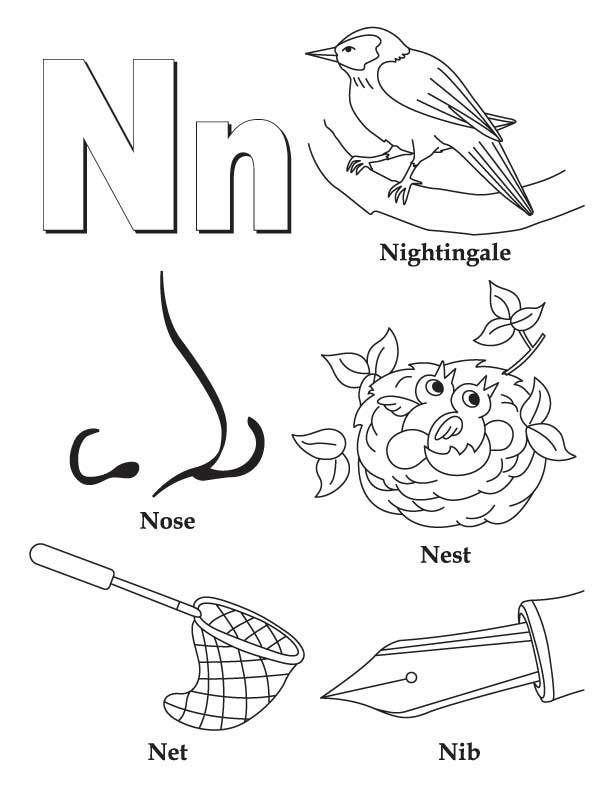 Nn

Nightingale

Nose

Nest

Net

Nib